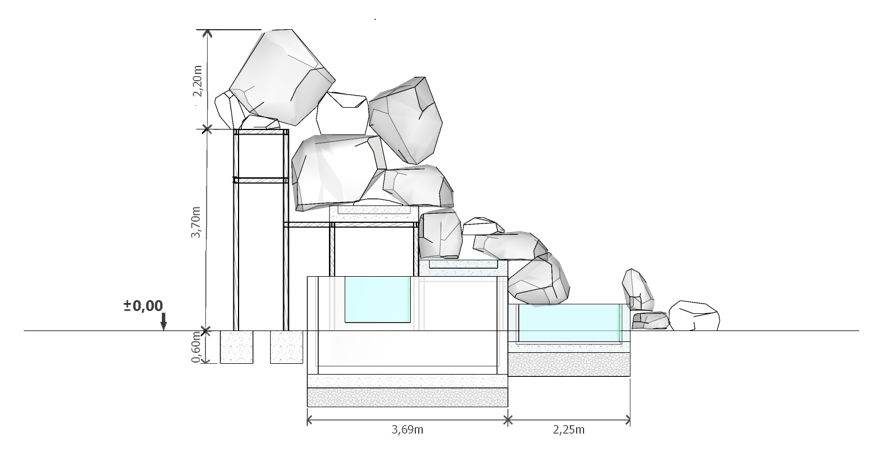 2,20m

3,70m

±0,00

0,60m

3,69m

2,25m